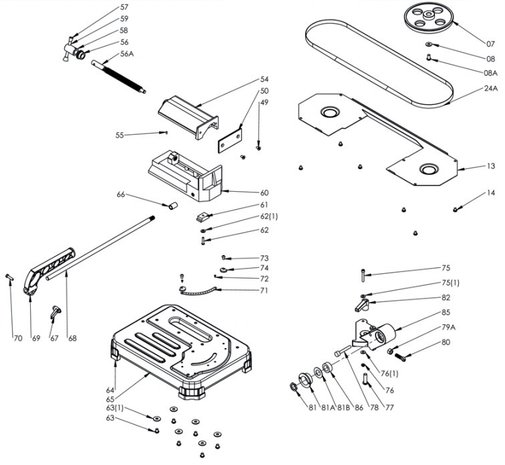 57
59
58
56
56A
54
50
49
55
60
66
61
62(1)
62
73
74
72
71
70
69
67
68
64
65
63(1)
63
07
08
08A
24A
13
14
75
75(1)
82
85
79A
80
76(1)
76
81
81A
81B
86
78
77