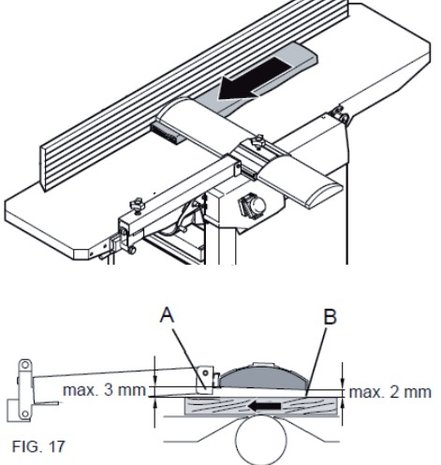 A

B

max. 3 mm

max. 2 mm

FIG. 17